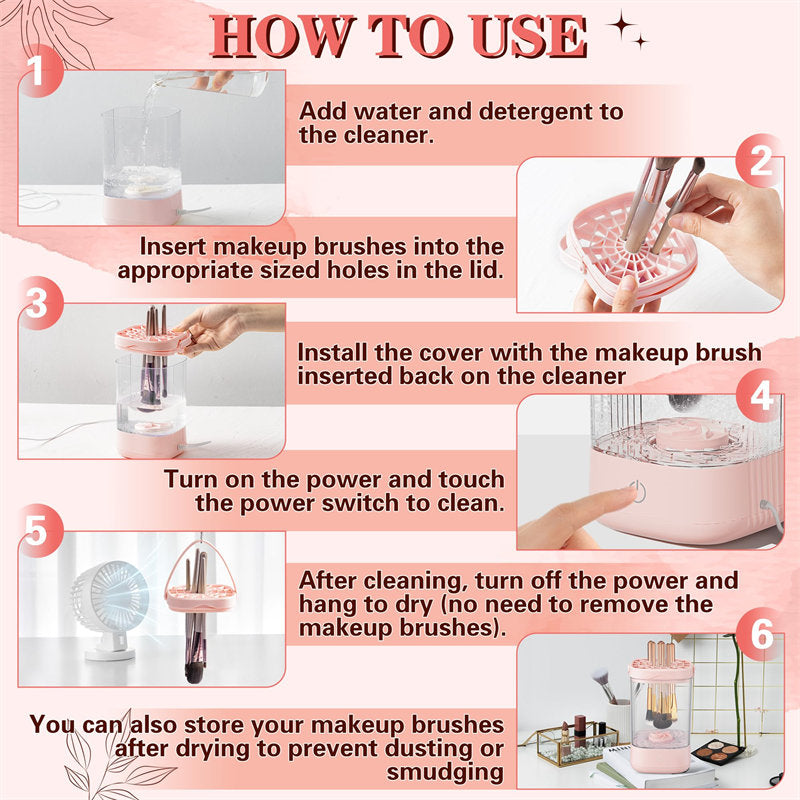 HOW TO USE

1

Add water and detergent to the cleaner.

2

Insert makeup brushes into the appropriate sized holes in the lid.

3

Install the cover with the makeup brush inserted back on the cleaner

4

Turn on the power and touch the power switch to clean.

5

After cleaning, turn off the power and hang to dry (no need to remove the makeup brushes).

6

You can also store your makeup brushes after drying to prevent dusting or smudging