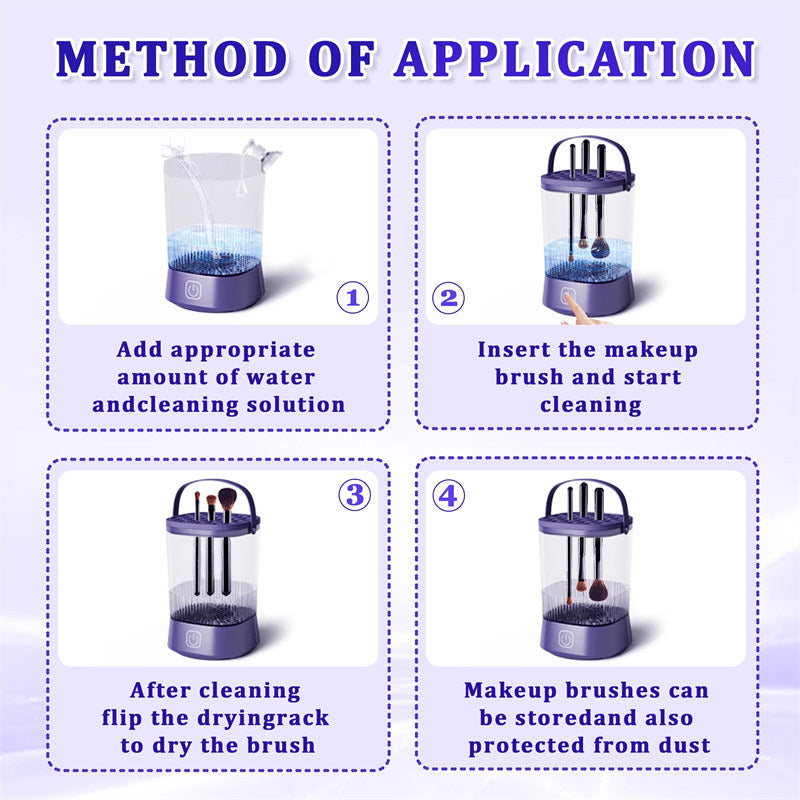 METHOD OF APPLICATION

①

Add appropriate amount of water andcleaning solution

②

Insert the makeup brush and start cleaning

③

After cleaning flip the dryingrack to dry the brush

④

Makeup brushes can be storedand also protected from dust