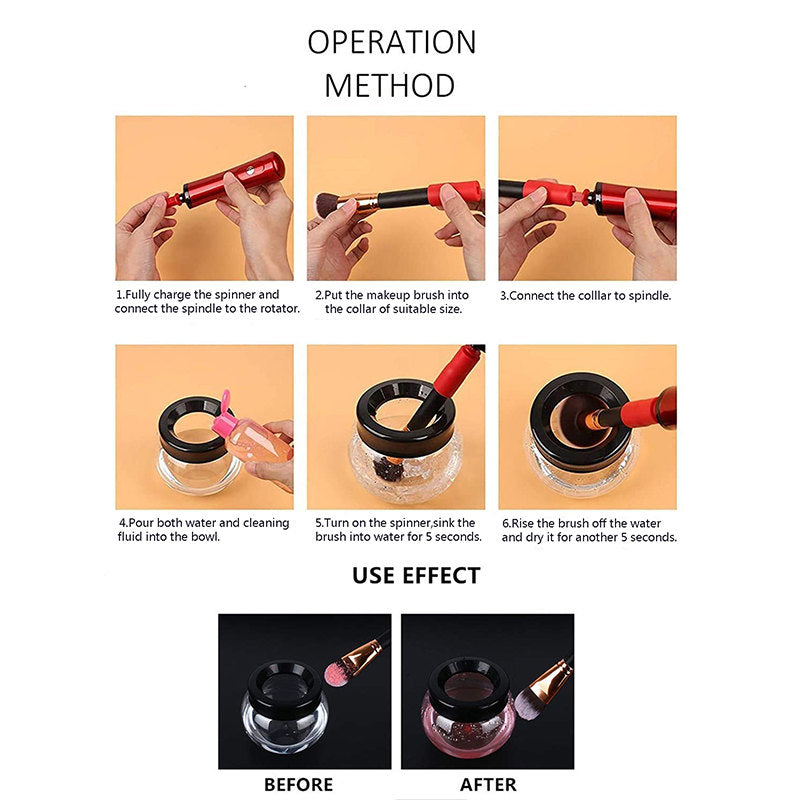 OPERATION
METHOD

1.Fully charge the spinner and connect the spindle to the rotator.

2.Put the makeup brush into the collar of suitable size.

3.Connect the colllar to spindle.

4.Pour both water and cleaning fluid into the bowl.

5.Turn on the spinner,sink the brush into water for 5 seconds.

6.Rise the brush off the water and dry it for another 5 seconds.

USE EFFECT

BEFORE

AFTER