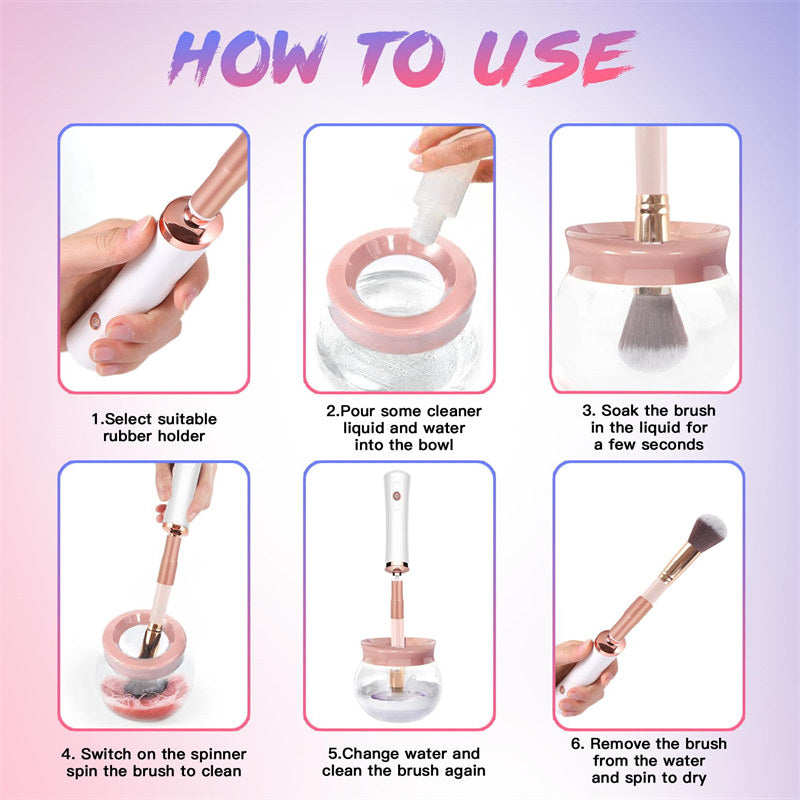 HOW TO USE

1.Select suitable rubber holder

2.Pour some cleaner liquid and water into the bowl

3. Soak the brush in the liquid for a few seconds

4. Switch on the spinner spin the brush to clean

5.Change water and clean the brush again

6. Remove the brush from the water and spin to dry