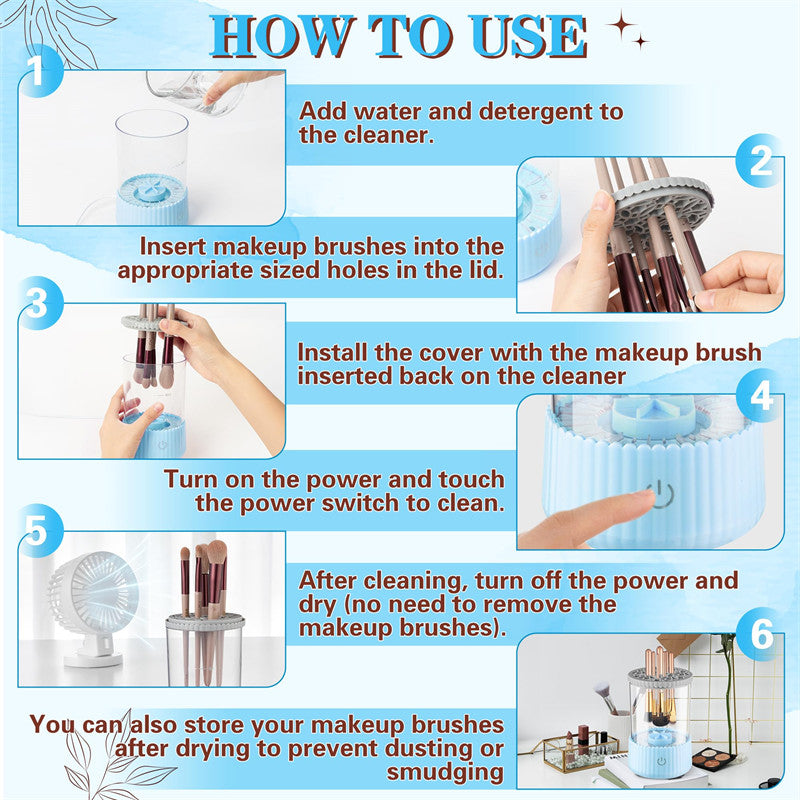 HOW TO USE

1

Add water and detergent to the cleaner.

2

Insert makeup brushes into the appropriate sized holes in the lid.

3

Install the cover with the makeup brush inserted back on the cleaner

4

Turn on the power and touch the power switch to clean.

5

After cleaning, turn off the power and dry (no need to remove the makeup brushes).

6

You can also store your makeup brushes after drying to prevent dusting or smudging