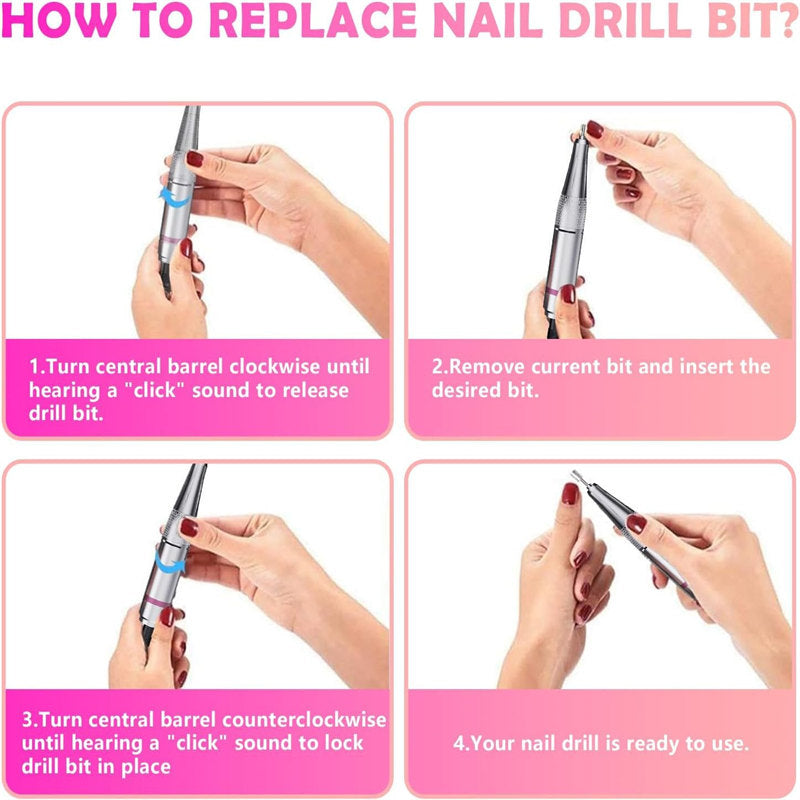 HOW TO REPLACE NAIL DRILL BIT?

1.Turn central barrel clockwise until hearing a "click" sound to release drill bit.

2.Remove current bit and insert the desired bit.

3.Turn central barrel counterclockwise until hearing a "click" sound to lock drill bit in place

4.Your nail drill is ready to use.