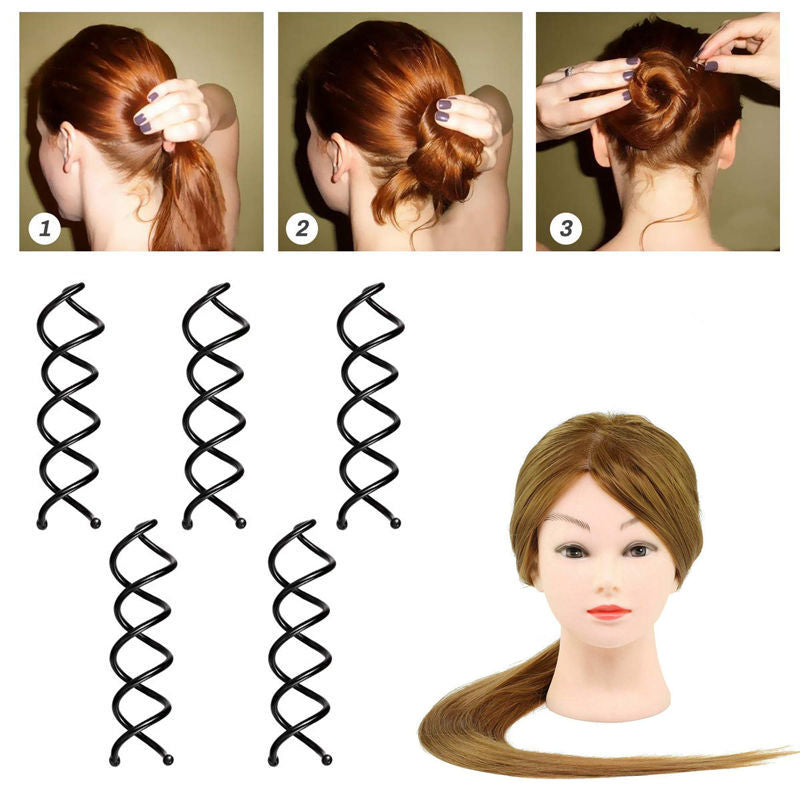 1
2
3