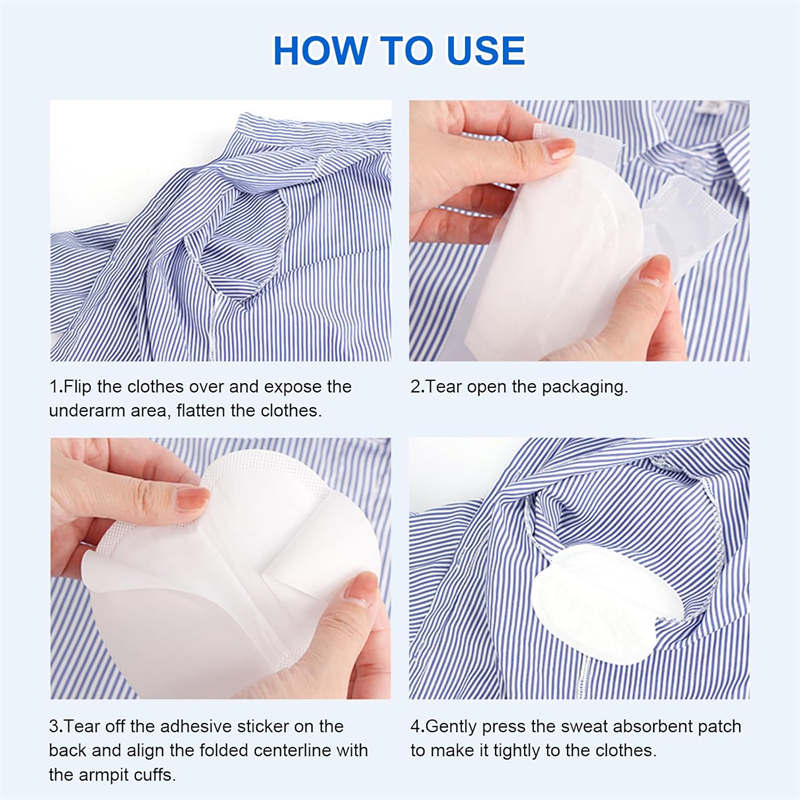 HOW TO USE

1.Flip the clothes over and expose the underarm area, flatten the clothes.

2.Tear open the packaging.

3.Tear off the adhesive sticker on the back and align the folded centerline with the armpit cuffs.

4.Gently press the sweat absorbent patch to make it tightly to the clothes.