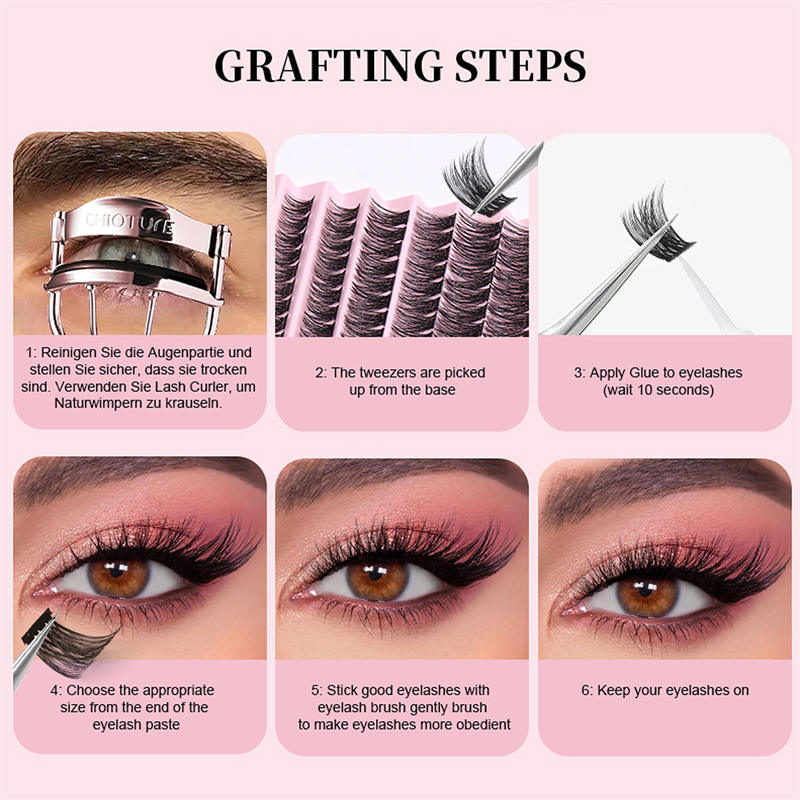 GRAFTING STEPS

CHIOTURE

1: Reinigen Sie die Augenpartie und stellen Sie sicher, dass sie trocken sind. Verwenden Sie Lash Curler, um Naturwimpern zu krauseln.

2: The tweezers are picked up from the base

3: Apply Glue to eyelashes (wait 10 seconds)

4: Choose the appropriate size from the end of the eyelash paste

5: Stick good eyelashes with eyelash brush gently brush to make eyelashes more obedient

6: Keep your eyelashes on