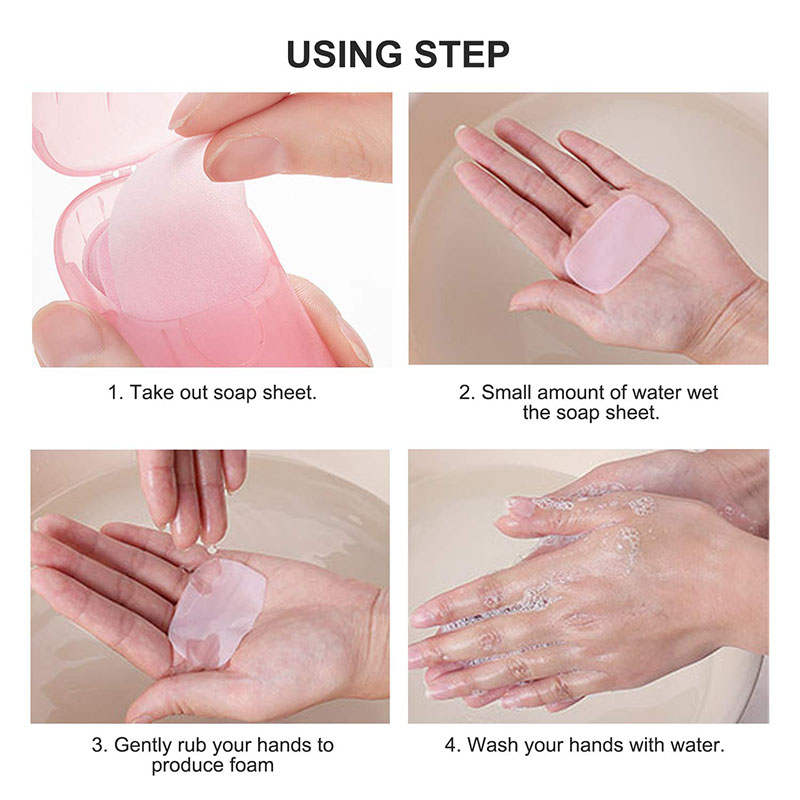 USING STEP

1. Take out soap sheet.

2. Small amount of water wet the soap sheet.

3. Gently rub your hands to produce foam

4. Wash your hands with water.