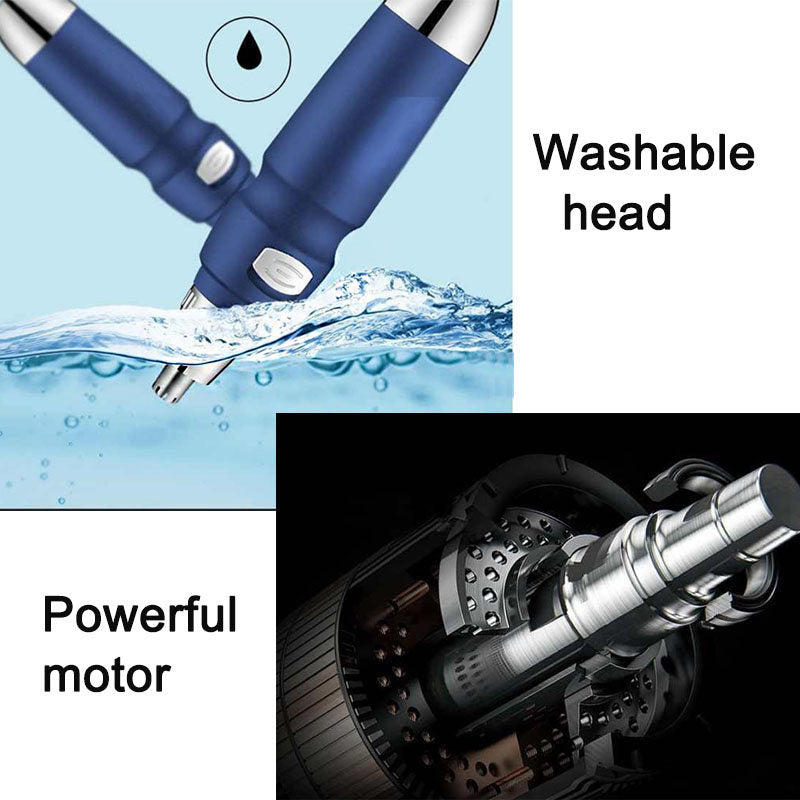 Washable head

Powerful motor