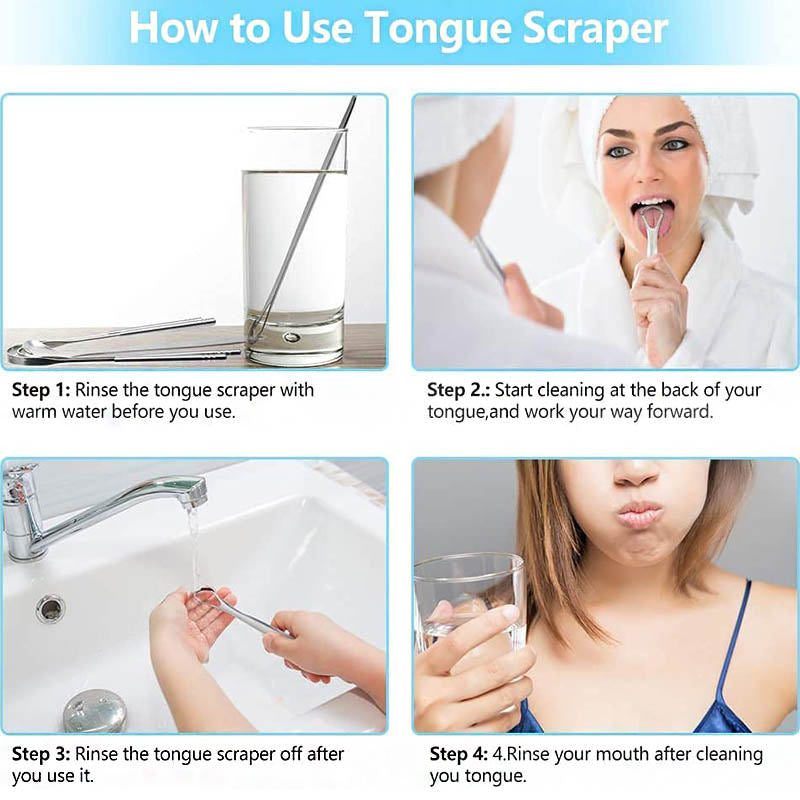 How to Use Tongue Scraper

Step 1: Rinse the tongue scraper with warm water before you use.

Step 2.: Start cleaning at the back of your tongue,and work your way forward.

Step 3: Rinse the tongue scraper off after you use it.

Step 4: 4.Rinse your mouth after cleaning you tongue.