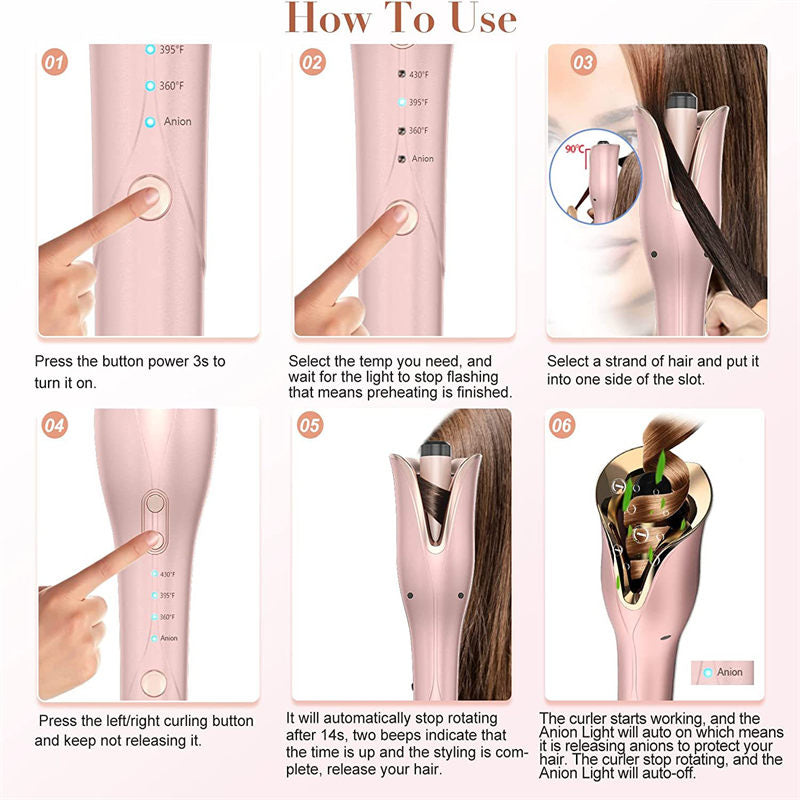 How To Use

01
395°F
360°F
Anion

Press the button power 3s to turn it on.

02
430°F
395°F
360°F
Anion

Select the temp you need, and wait for the light to stop flashing that means preheating is finished.

03
90°C

Select a strand of hair and put it into one side of the slot.

04
430°F
395°F
360°F
Anion

Press the left/right curling button and keep not releasing it.

05

It will automatically stop rotating after 14s, two beeps indicate that the time is up and the styling is complete, release your hair.

06
Anion

The curler starts working, and the Anion Light will auto on which means it is releasing anions to protect your hair. The curler stop rotating, and the Anion Light will auto-off.