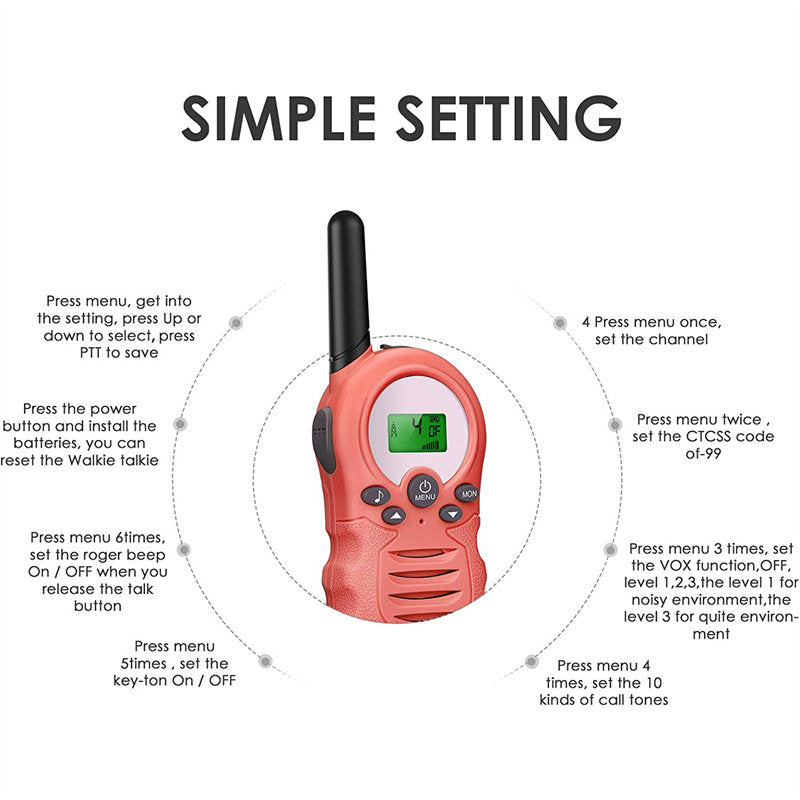 SIMPLE SETTING

Press menu, get into the setting, press Up or down to select, press PTT to save

Press the power button and install the batteries, you can reset the Walkie talkie

Press menu 6times, set the roger beep On / OFF when you release the talk button

Press menu 5times , set the key-ton On / OFF

4 Press menu once, set the channel

Press menu twice , set the CTCSS code of-99

Press menu 3 times, set the VOX function,OFF, level 1,2,3,the level 1 for noisy environment,the level 3 for quite environment

Press menu 4 times, set the 10 kinds of call tones

4 OF

MENU

MON