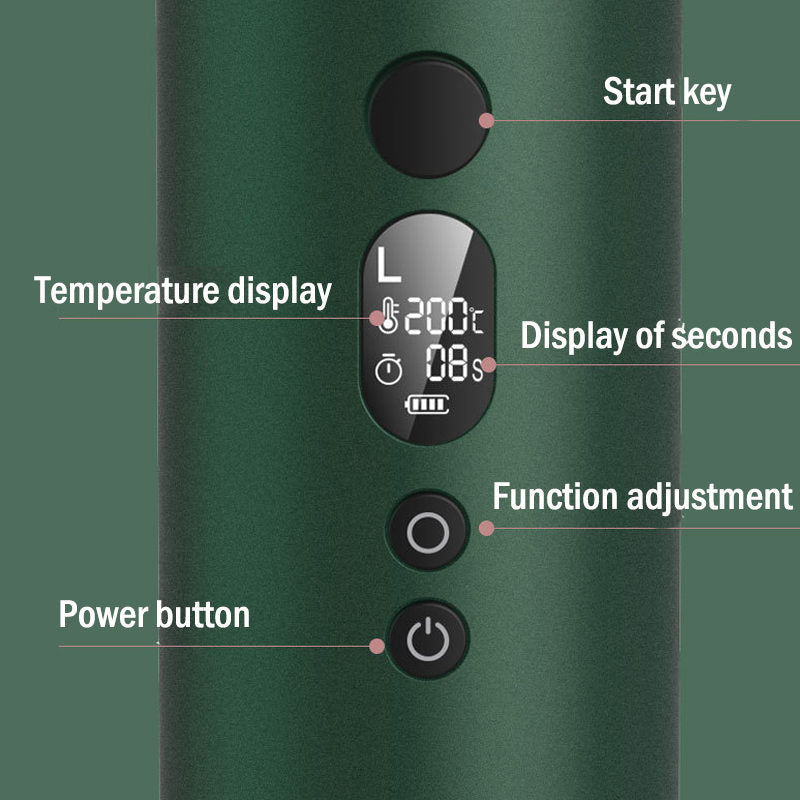 Start key

L

Temperature display

200℃

Display of seconds

08s

Function adjustment

Power button