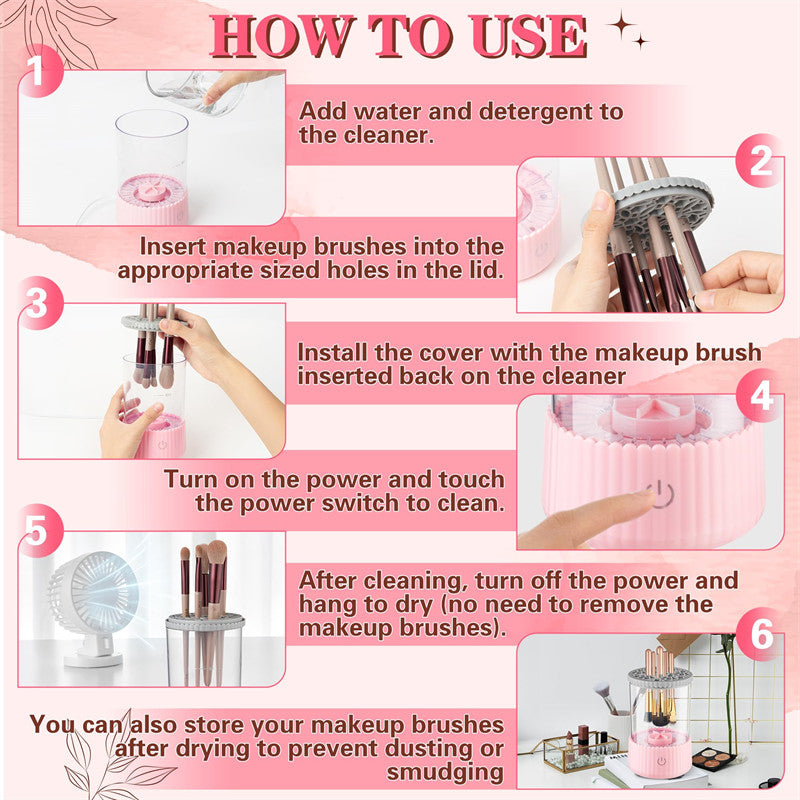 HOW TO USE

1

Add water and detergent to the cleaner.

2

Insert makeup brushes into the appropriate sized holes in the lid.

3

Install the cover with the makeup brush inserted back on the cleaner

4

Turn on the power and touch the power switch to clean.

5

After cleaning, turn off the power and hang to dry (no need to remove the makeup brushes).

6

You can also store your makeup brushes after drying to prevent dusting or smudging