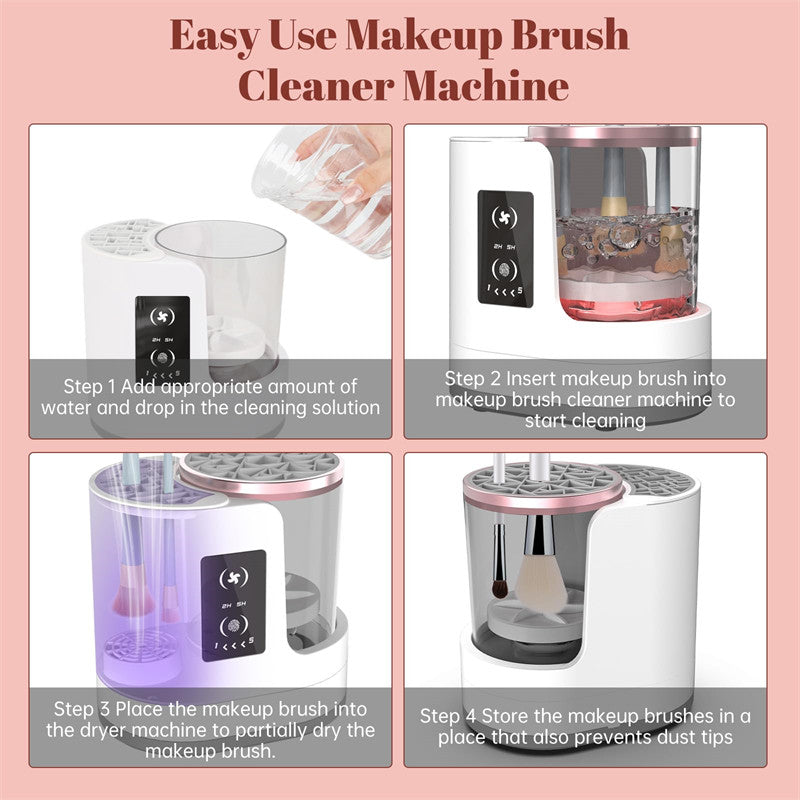 Easy Use Makeup Brush Cleaner Machine

2H 5H
1 < < < 5

Step 1 Add appropriate amount of water and drop in the cleaning solution

2H 5H
1 < < < 5

Step 2 Insert makeup brush into makeup brush cleaner machine to start cleaning

2H 5H
1 < < < 5

Step 3 Place the makeup brush into the dryer machine to partially dry the makeup brush.

Step 4 Store the makeup brushes in a place that also prevents dust tips