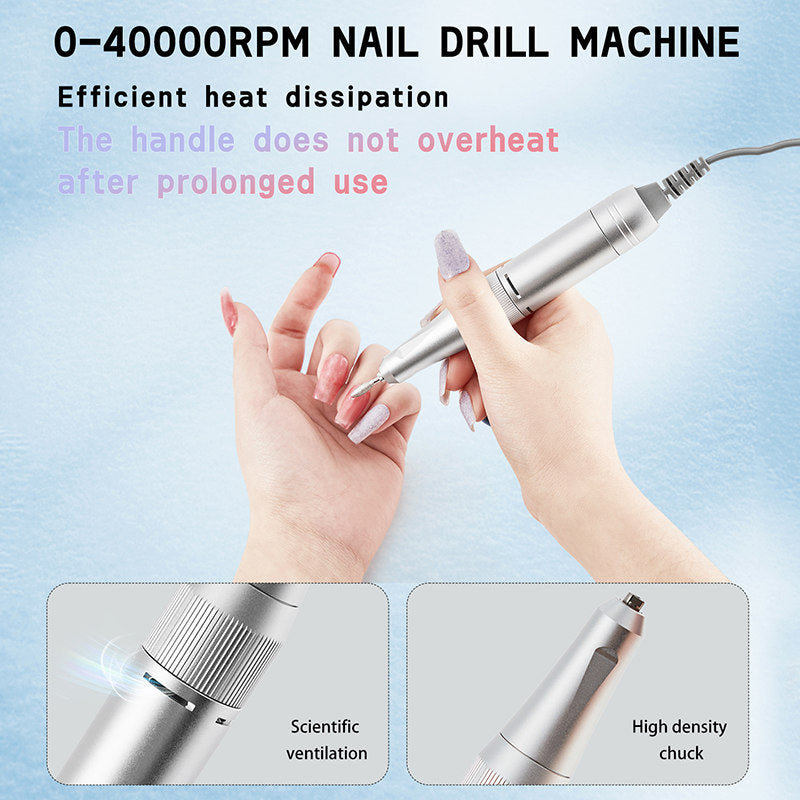 0-40000RPM NAIL DRILL MACHINE

Efficient heat dissipation

The handle does not overheat after prolonged use

Scientific ventilation

High density chuck