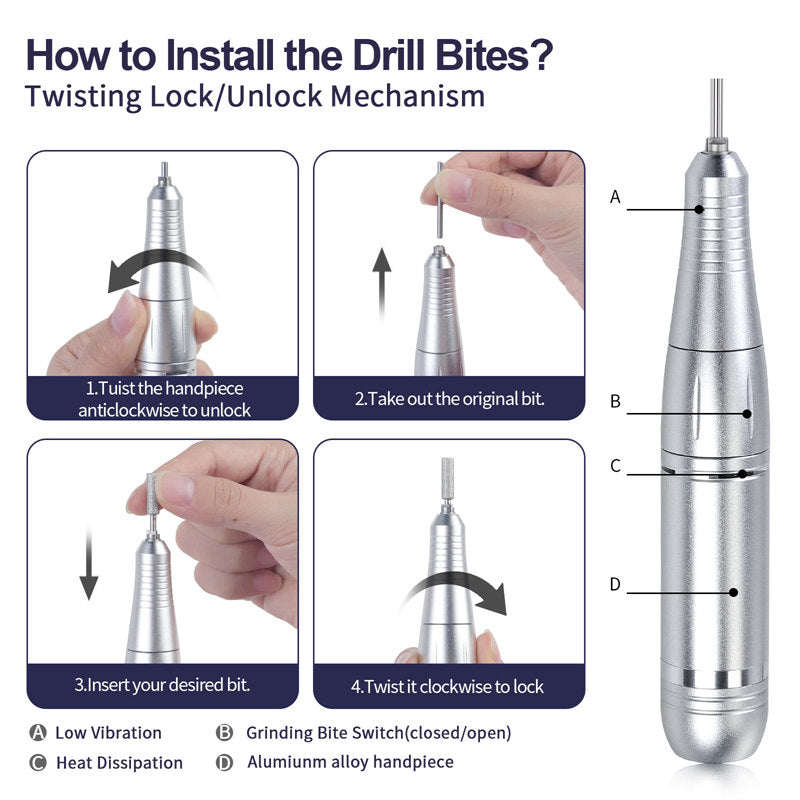 How to Install the Drill Bites?
Twisting Lock/Unlock Mechanism

1.Tuist the handpiece anticlockwise to unlock

2.Take out the original bit.

3.Insert your desired bit.

4.Twist it clockwise to lock

A

B

C

D

A Low Vibration
B Grinding Bite Switch(closed/open)
C Heat Dissipation
D Alumiunm alloy handpiece