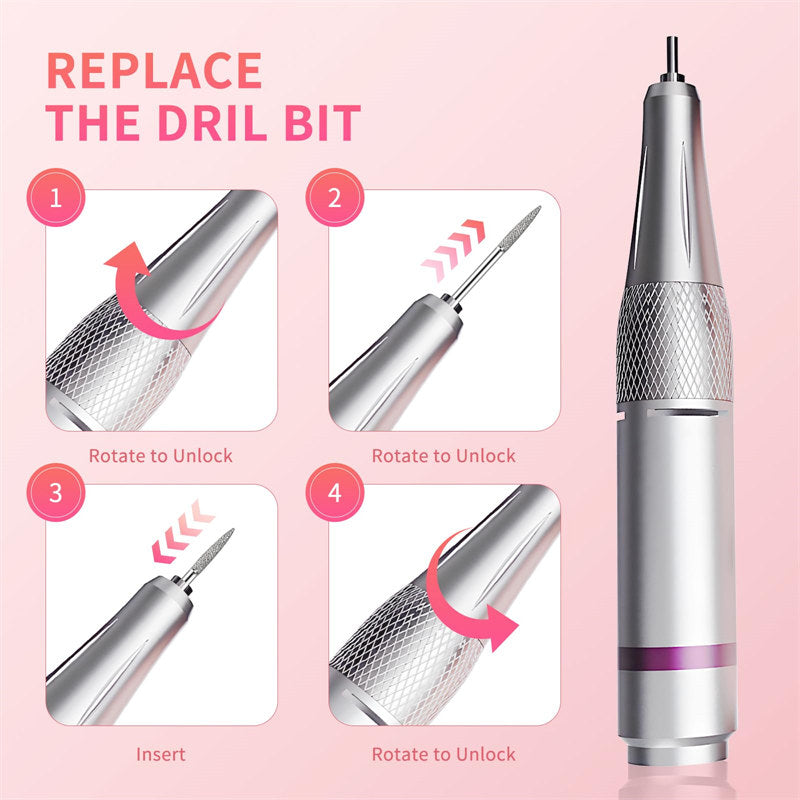 REPLACE THE DRIL BIT

1

Rotate to Unlock

2

Rotate to Unlock

3

Insert

4

Rotate to Unlock