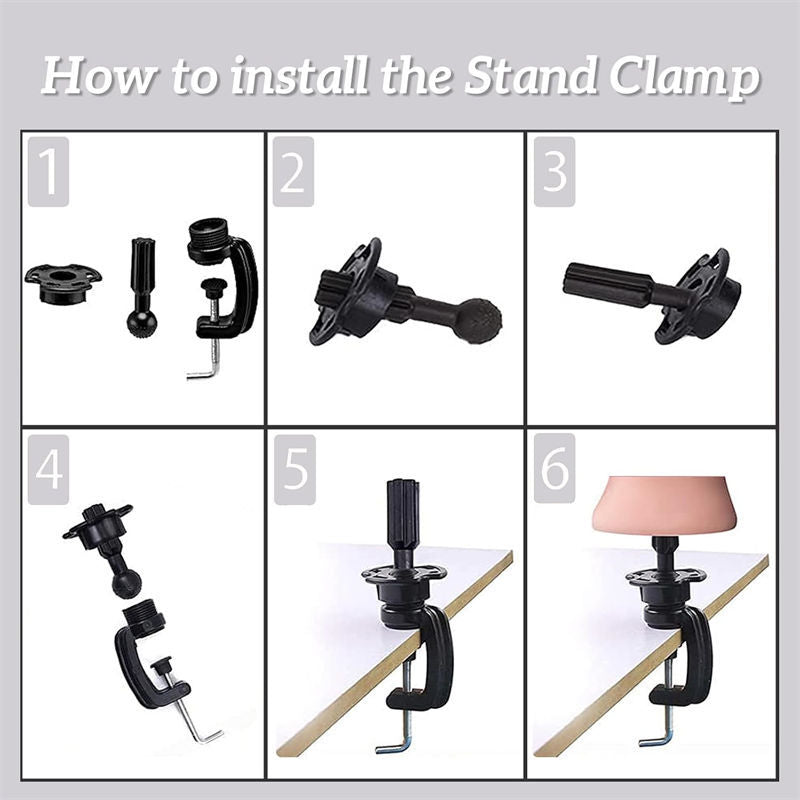 How to install the Stand Clamp

1

2

3

4

5

6