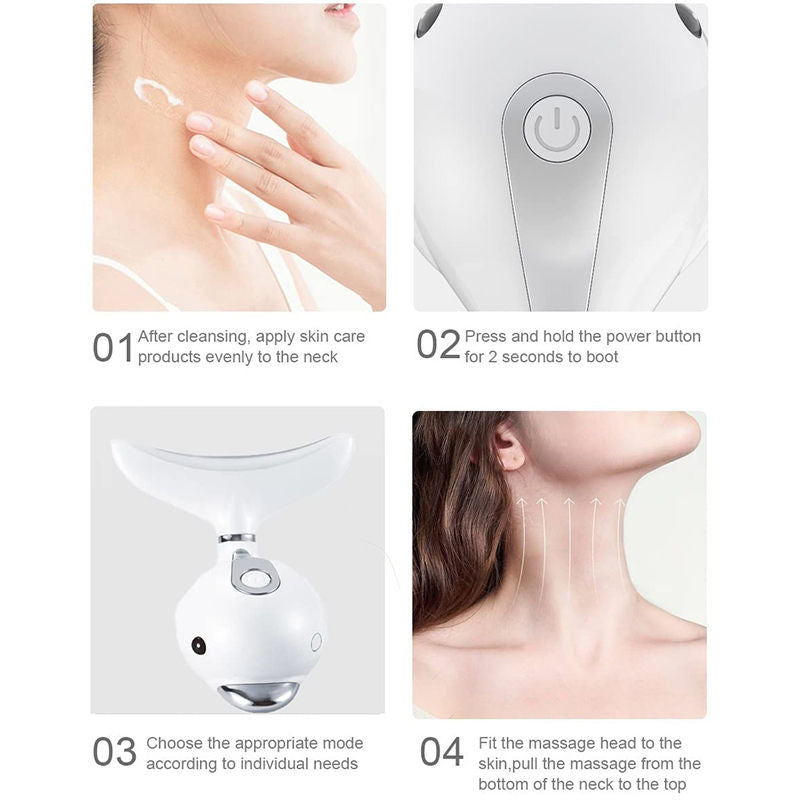 01 After cleansing, apply skin care products evenly to the neck

02 Press and hold the power button for 2 seconds to boot

03 Choose the appropriate mode according to individual needs

04 Fit the massage head to the skin,pull the massage from the bottom of the neck to the top