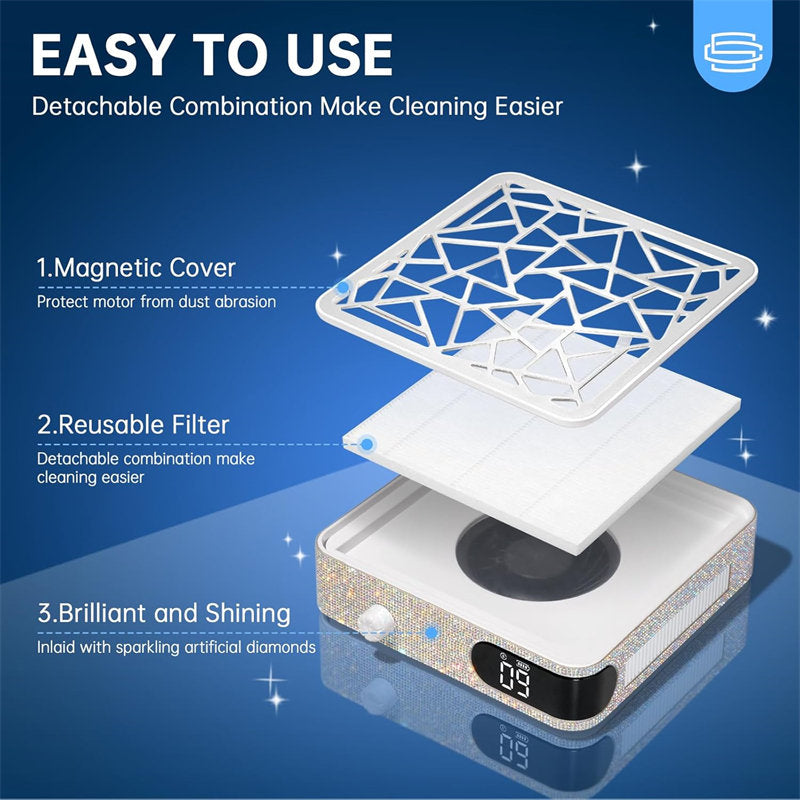 EASY TO USE
Detachable Combination Make Cleaning Easier

1.Magnetic Cover
Protect motor from dust abrasion

2.Reusable Filter
Detachable combination make cleaning easier

3.Brilliant and Shining
Inlaid with sparkling artificial diamonds

09