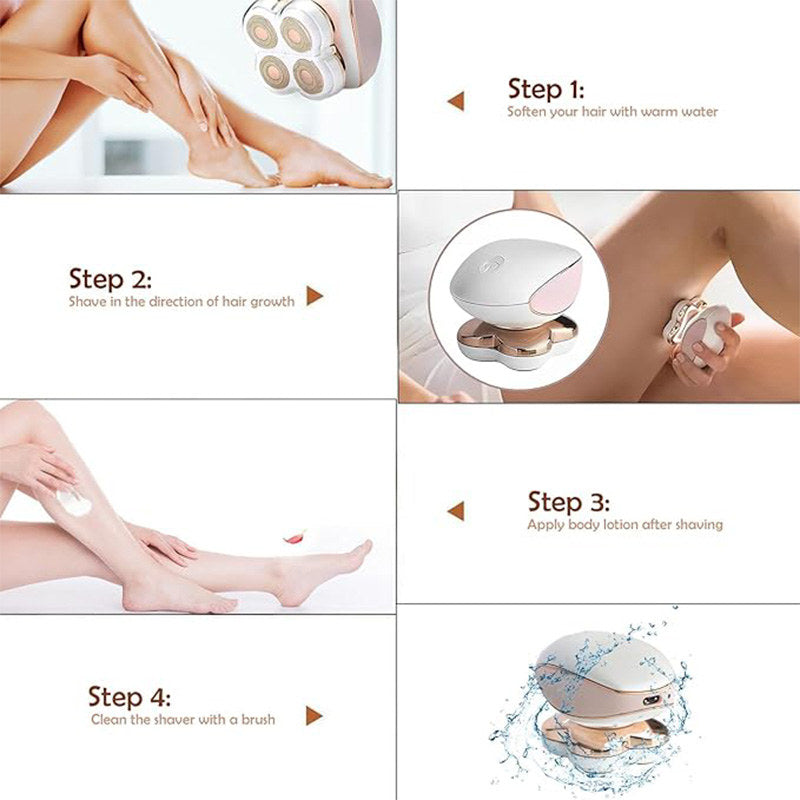 Step 1:
Soften your hair with warm water

Step 2:
Shave in the direction of hair growth

Step 3:
Apply body lotion after shaving

Step 4:
Clean the shaver with a brush