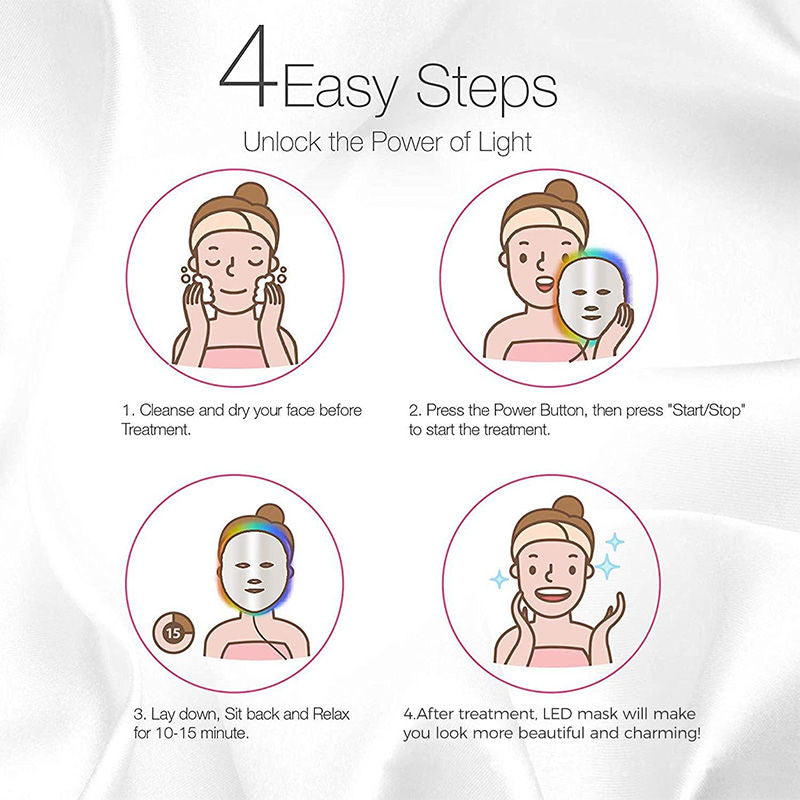 4 Easy Steps

Unlock the Power of Light

1. Cleanse and dry your face before Treatment.

2. Press the Power Button, then press "Start/Stop" to start the treatment.

15

3. Lay down, Sit back and Relax for 10-15 minute.

4.After treatment, LED mask will make you look more beautiful and charming!