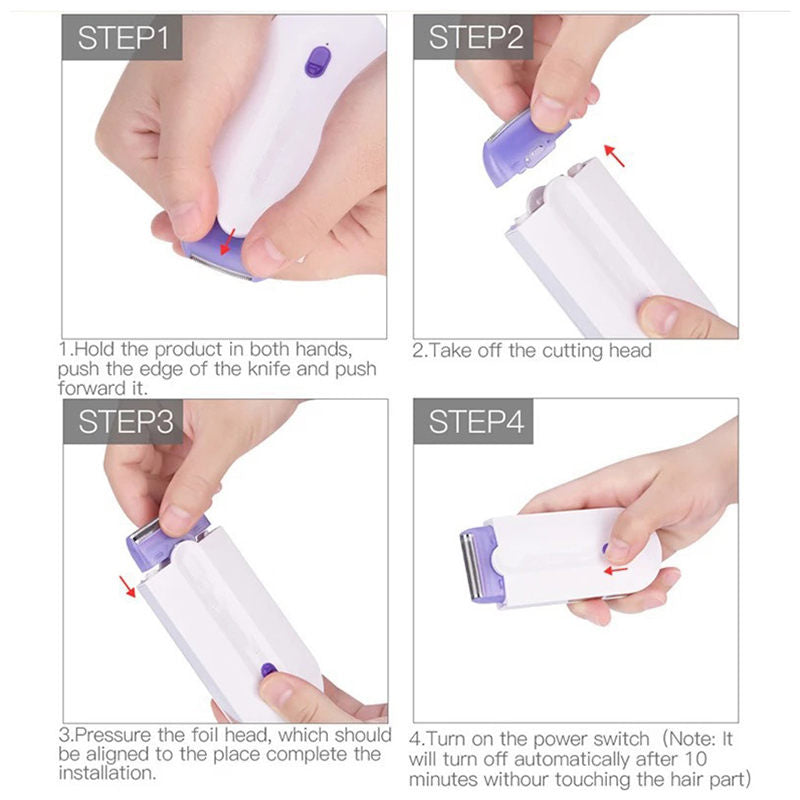 STEP1

1.Hold the product in both hands, push the edge of the knife and push forward it.

STEP2

2.Take off the cutting head

STEP3

3.Pressure the foil head, which should be aligned to the place complete the installation.

STEP4

4.Turn on the power switch (Note: It will turn off automatically after 10 minutes withour touching the hair part)