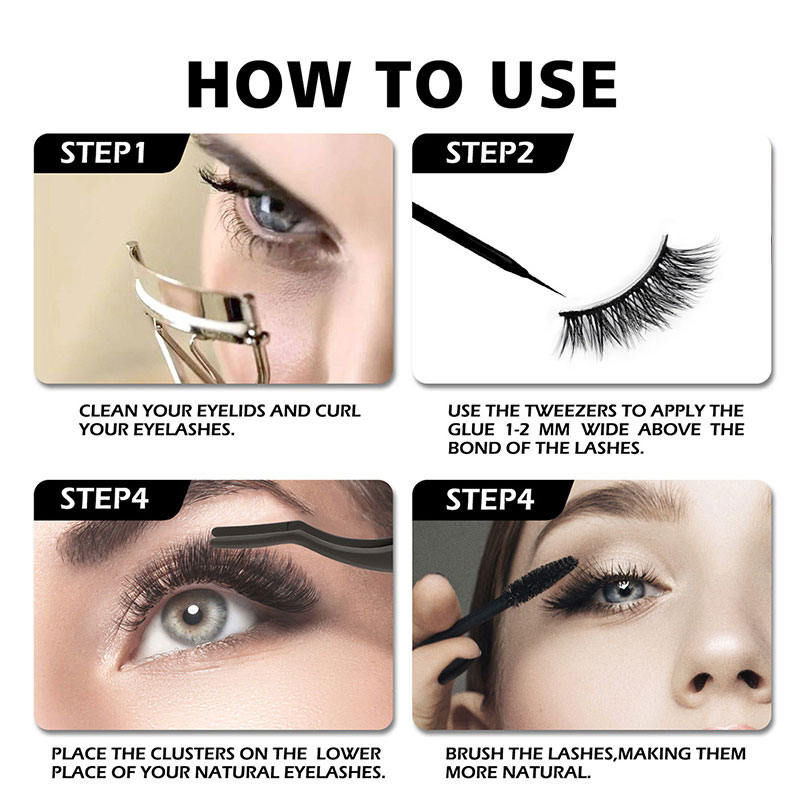 HOW TO USE

STEP1

CLEAN YOUR EYELIDS AND CURL YOUR EYELASHES.

STEP2

USE THE TWEEZERS TO APPLY THE GLUE 1-2 MM WIDE ABOVE THE BOND OF THE LASHES.

STEP4

PLACE THE CLUSTERS ON THE LOWER PLACE OF YOUR NATURAL EYELASHES.

STEP4

BRUSH THE LASHES,MAKING THEM MORE NATURAL.