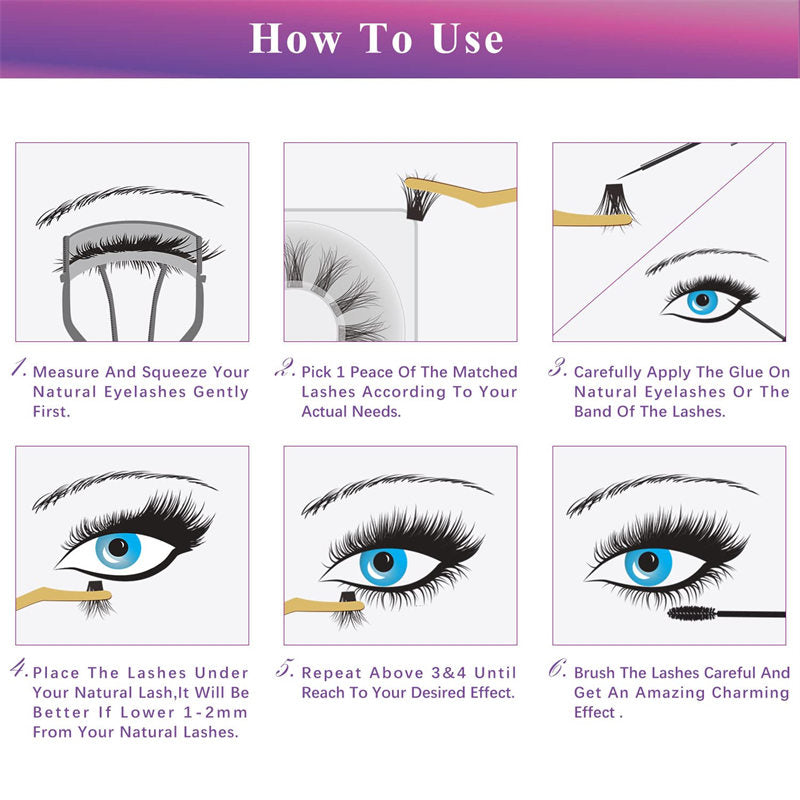 How To Use

1. Measure And Squeeze Your Natural Eyelashes Gently First.

2. Pick 1 Peace Of The Matched Lashes According To Your Actual Needs.

3. Carefully Apply The Glue On Natural Eyelashes Or The Band Of The Lashes.

4. Place The Lashes Under Your Natural Lash,It Will Be Better If Lower 1-2mm From Your Natural Lashes.

5. Repeat Above 3&4 Until Reach To Your Desired Effect.

6. Brush The Lashes Careful And Get An Amazing Charming Effect .