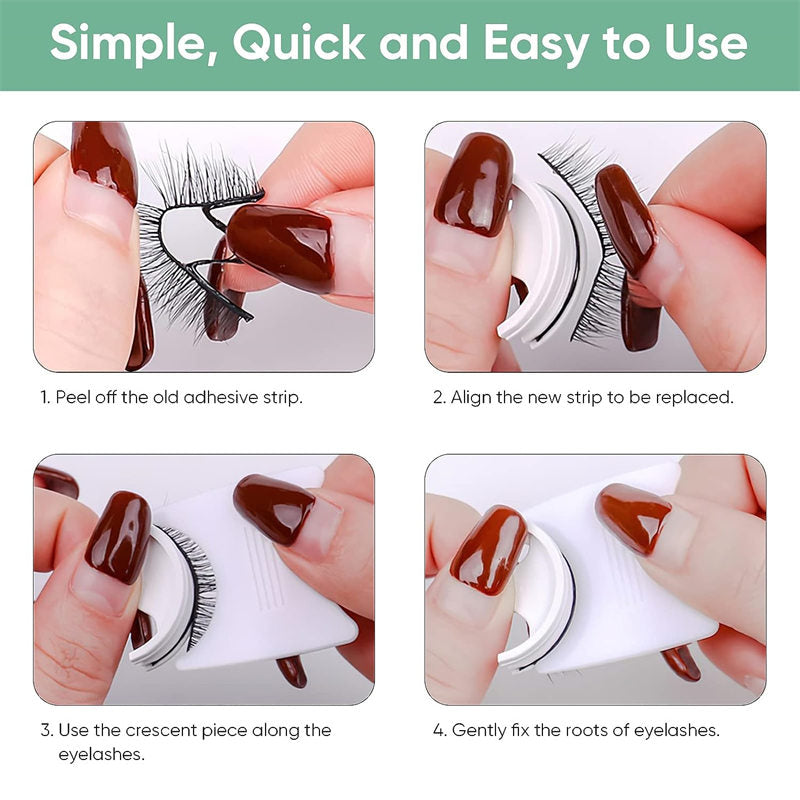 Simple, Quick and Easy to Use

1. Peel off the old adhesive strip.

2. Align the new strip to be replaced.

3. Use the crescent piece along the eyelashes.

4. Gently fix the roots of eyelashes.