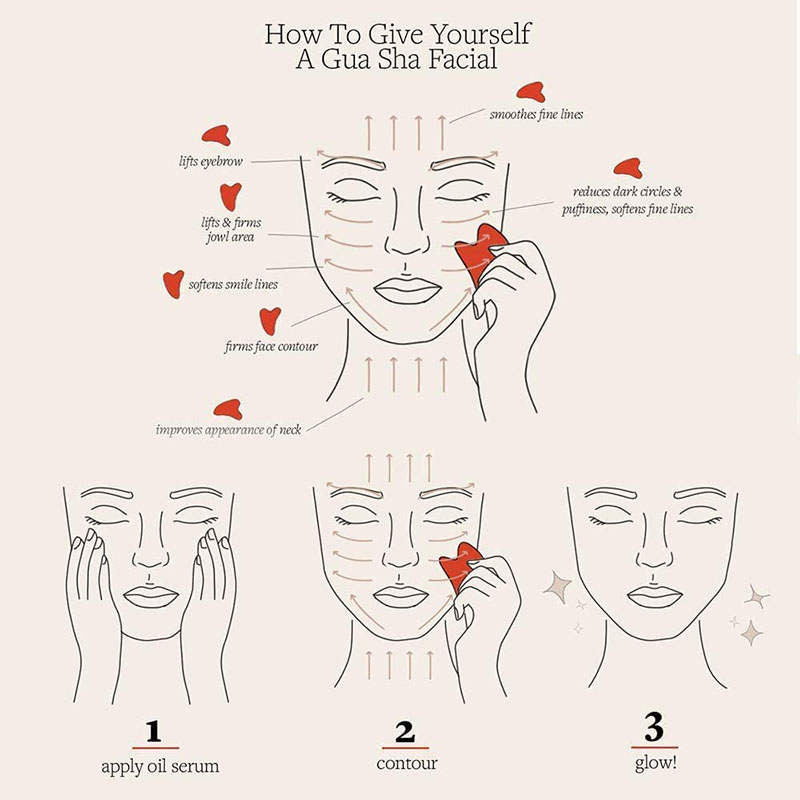 How To Give Yourself
A Gua Sha Facial

smoothes fine lines

lifts eyebrow

reduces dark circles & puffiness, softens fine lines

lifts & firms jowl area

softens smile lines

firms face contour

improves appearance of neck

1
apply oil serum

2
contour

3
glow!