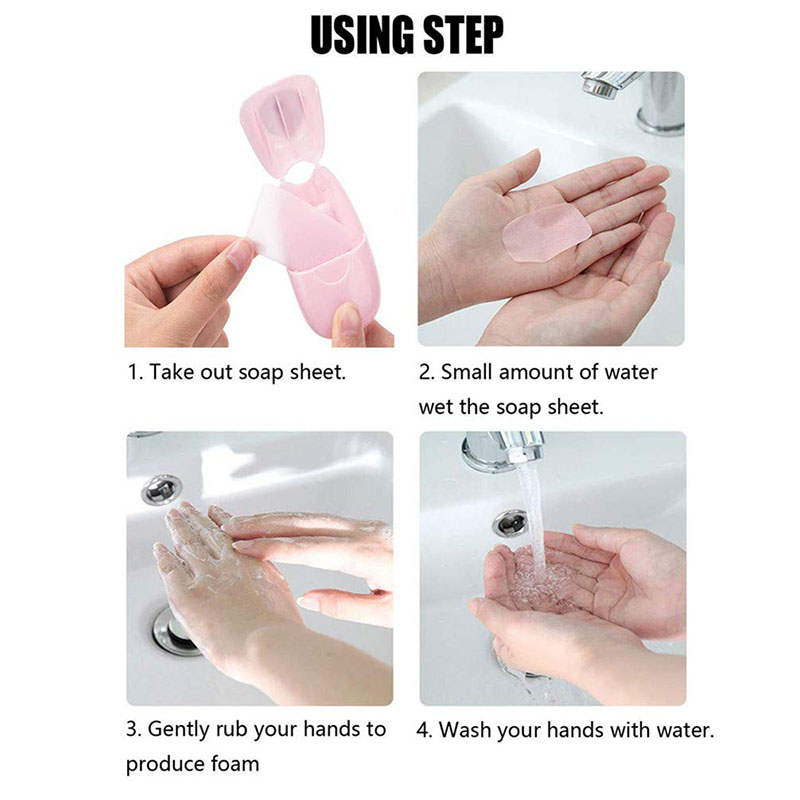 USING STEP

1. Take out soap sheet.

2. Small amount of water wet the soap sheet.

3. Gently rub your hands to produce foam

4. Wash your hands with water.