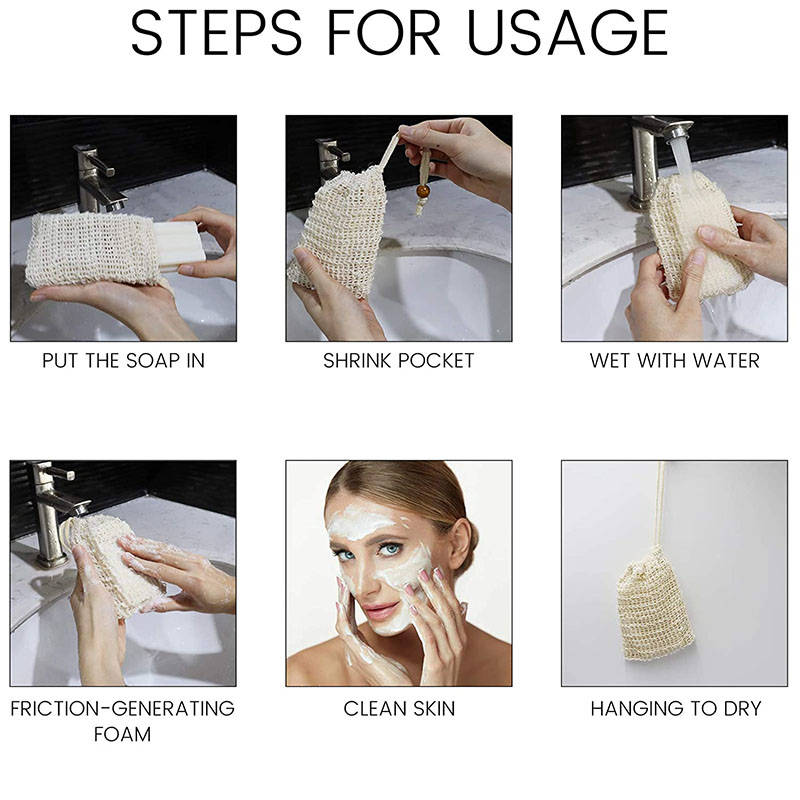 STEPS FOR USAGE

PUT THE SOAP IN

SHRINK POCKET

WET WITH WATER

FRICTION-GENERATING FOAM

CLEAN SKIN

HANGING TO DRY