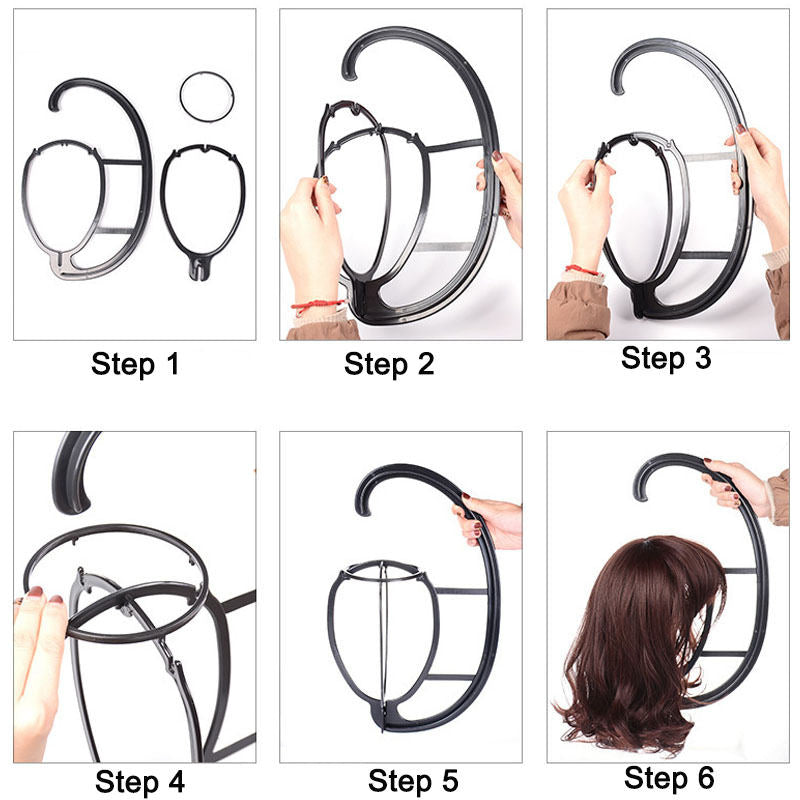 Step 1

Step 2

Step 3

Step 4

Step 5

Step 6