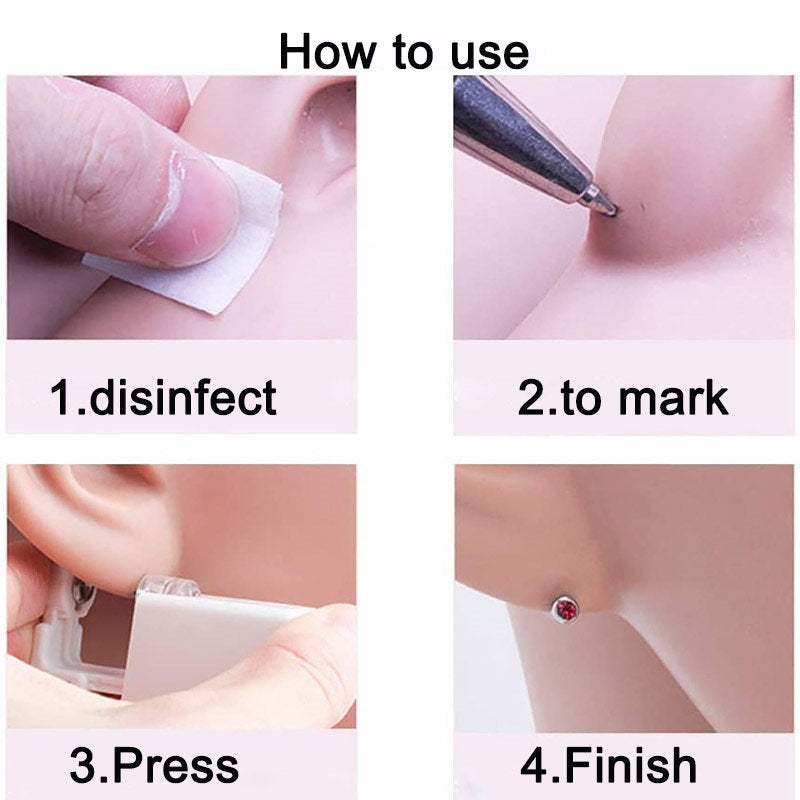 How to use

1.disinfect

2.to mark

3.Press

4.Finish