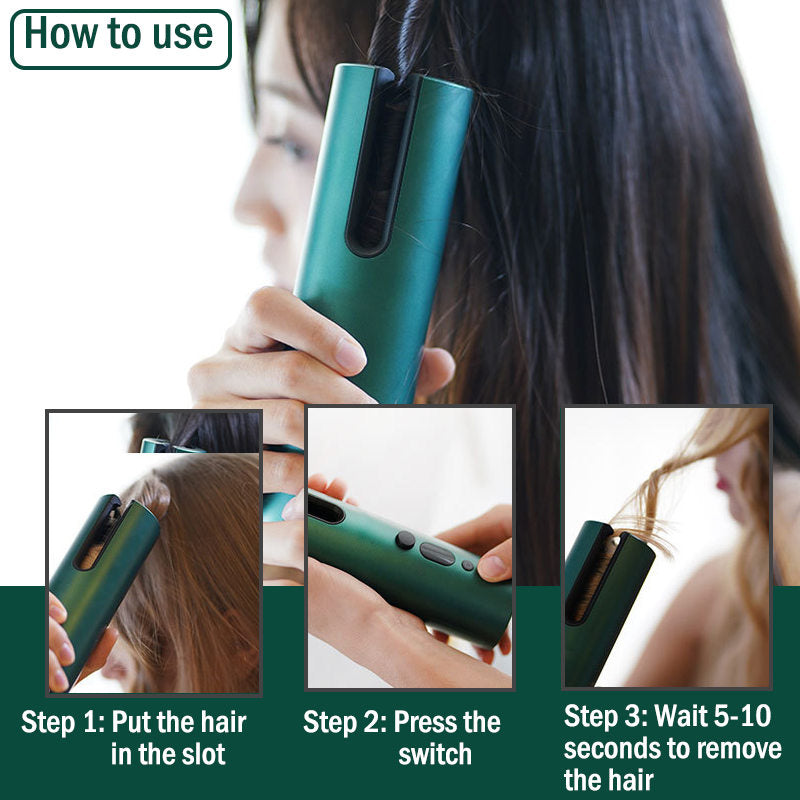 How to use

Step 1: Put the hair in the slot

Step 2: Press the switch

Step 3: Wait 5-10 seconds to remove the hair